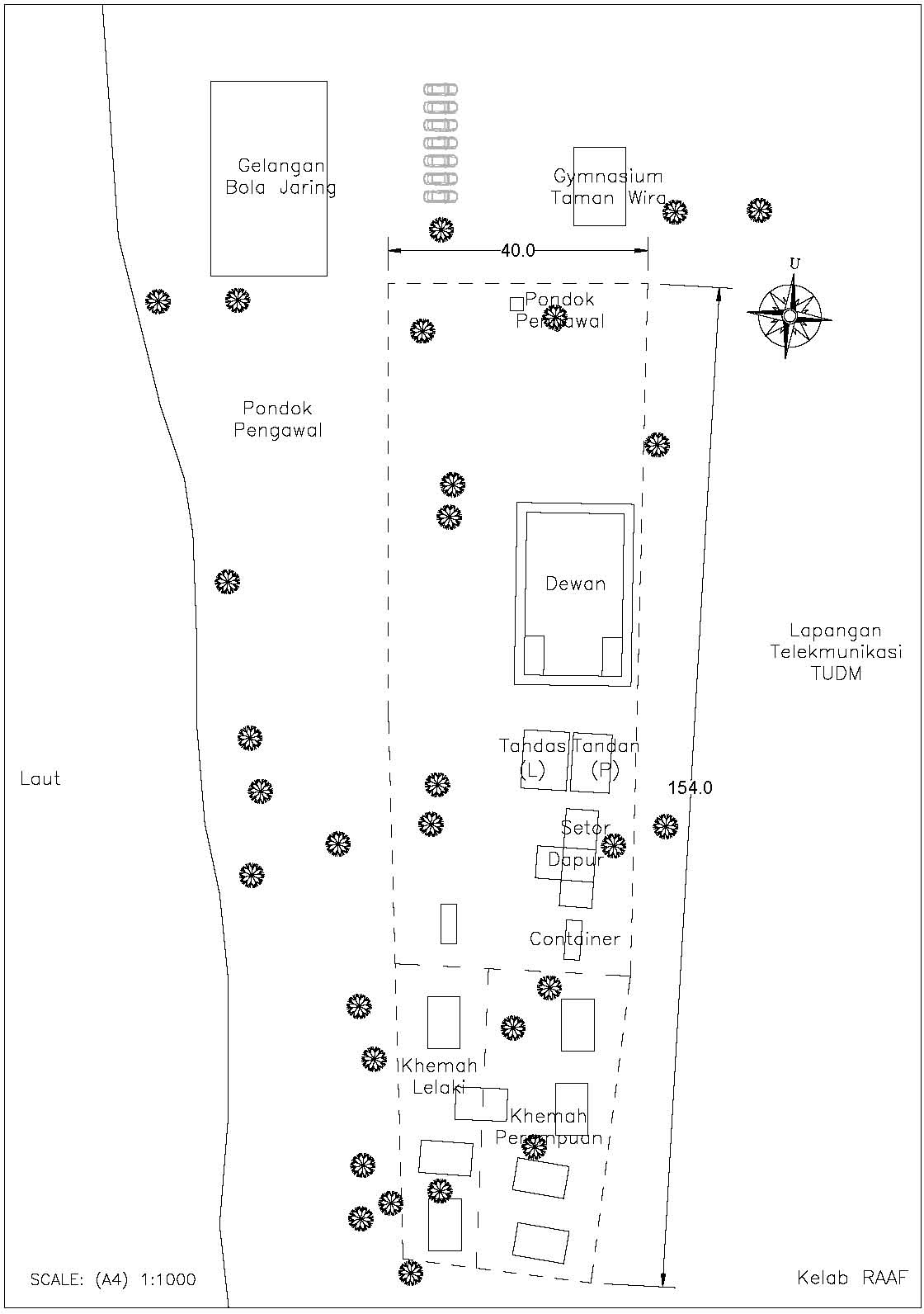 Gelangan Bola Jaring

Gymnasium Taman Wira

40.0

U

Pondok Pengawal

Pondok Pengawal

Dewan

Lapangan Telekmunikasi TUDM

Tandas (L)

Tandan (P)

154.0

Laut

Setor

Dapur

Container

Khemah Lelaki

Khemah Perempuan

SCALE: (A4) 1:1000

Kelab RAAF